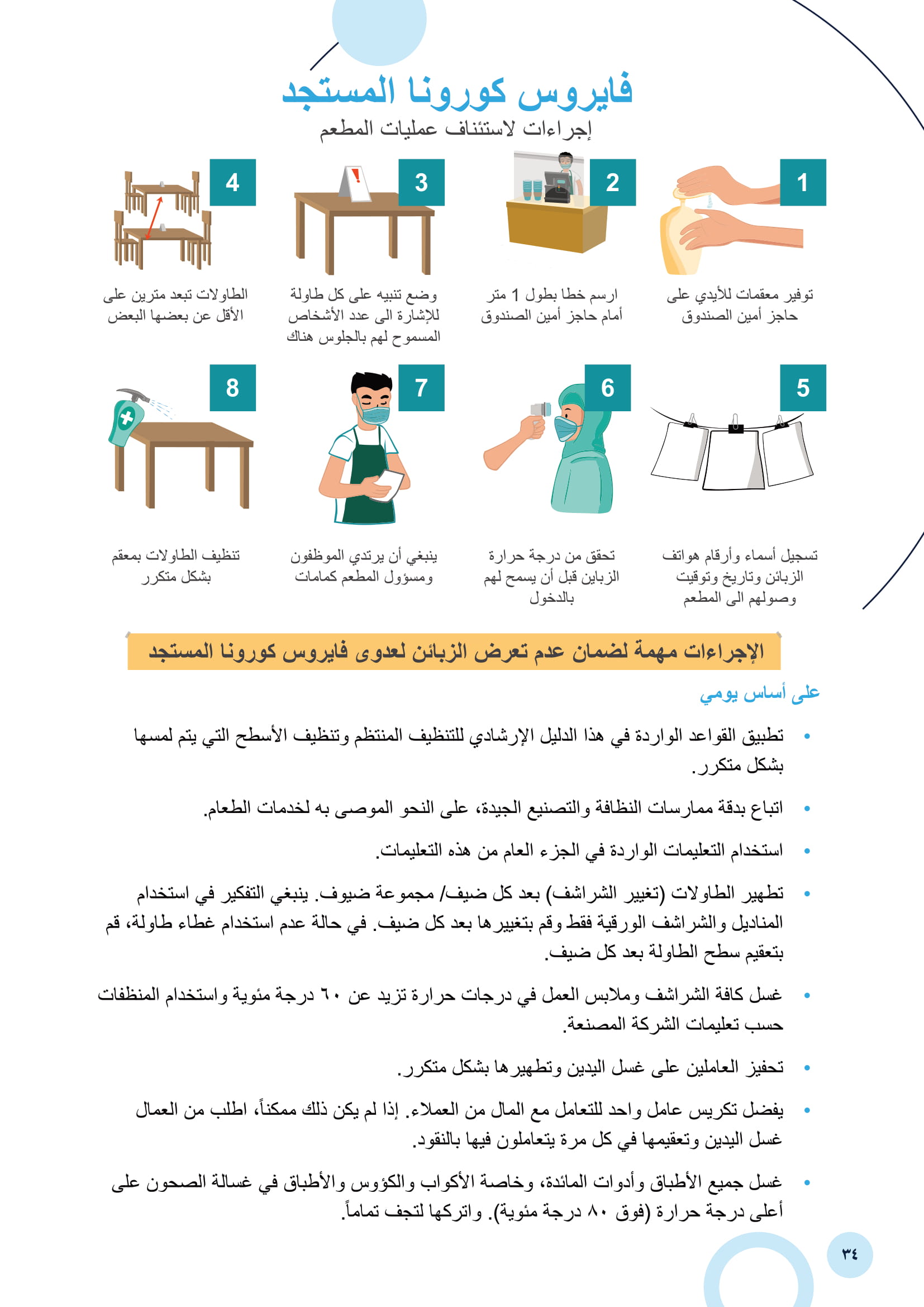 فايروس كورونا المستجد
إجراءات لاستئناف عمليات المطعم

1
توفير معقمات للأيدي على حاجز أمين الصندوق

2
ارسم خطا بطول 1 متر أمام حاجز أمين الصندوق

3
وضع تنبيه على كل طاولة للإشارة الى عدد الأشخاص المسموح لهم بالجلوس هناك

4
الطاولات تبعد مترين على الأقل عن بعضها البعض

5
تسجيل أسماء وأرقام هواتف الزبائن وتاريخ وتوقيت وصولهم الى المطعم

6
تحقق من درجة حرارة الزباين قبل أن يسمح لهم بالدخول

7
ينبغي أن يرتدي الموظفون ومسؤول المطعم كمامات

8
تنظيف الطاولات بمعقم بشكل متكرر

الإجراءات مهمة لضمان عدم تعرض الزبائن لعدوى فايروس كورونا المستجد

على أساس يومي

• تطبيق القواعد الواردة في هذا الدليل الإرشادي للتنظيف المنتظم وتنظيف الأسطح التي يتم لمسها بشكل متكرر.

• اتباع بدقة ممارسات النظافة والتصنيع الجيدة، على النحو الموصى به لخدمات الطعام.

• استخدام التعليمات الواردة في الجزء العام من هذه التعليمات.

• تطهير الطاولات (تغيير الشراشف) بعد كل ضيف/ مجموعة ضيوف. ينبغي التفكير في استخدام المناديل والشراشف الورقية فقط وقم بتغييرها بعد كل ضيف. في حالة عدم استخدام غطاء طاولة، قم بتعقيم سطح الطاولة بعد كل ضيف.

• غسل كافة الشراشف وملابس العمل في درجات حرارة تزيد عن ٦٠ درجة مئوية واستخدام المنظفات حسب تعليمات الشركة المصنعة.

• تحفيز العاملين على غسل اليدين وتطهيرها بشكل متكرر.

• يفضل تكريس عامل واحد للتعامل مع المال من العملاء. إذا لم يكن ذلك ممكناً، اطلب من العمال غسل اليدين وتعقيمها في كل مرة يتعاملون فيها بالنقود.

• غسل جميع الأطباق وأدوات المائدة، وخاصة الأكواب والكؤوس والأطباق في غسالة الصحون على أعلى درجة حرارة (فوق ٨٠ درجة مئوية). واتركها لتجف تماماً.

٣٤